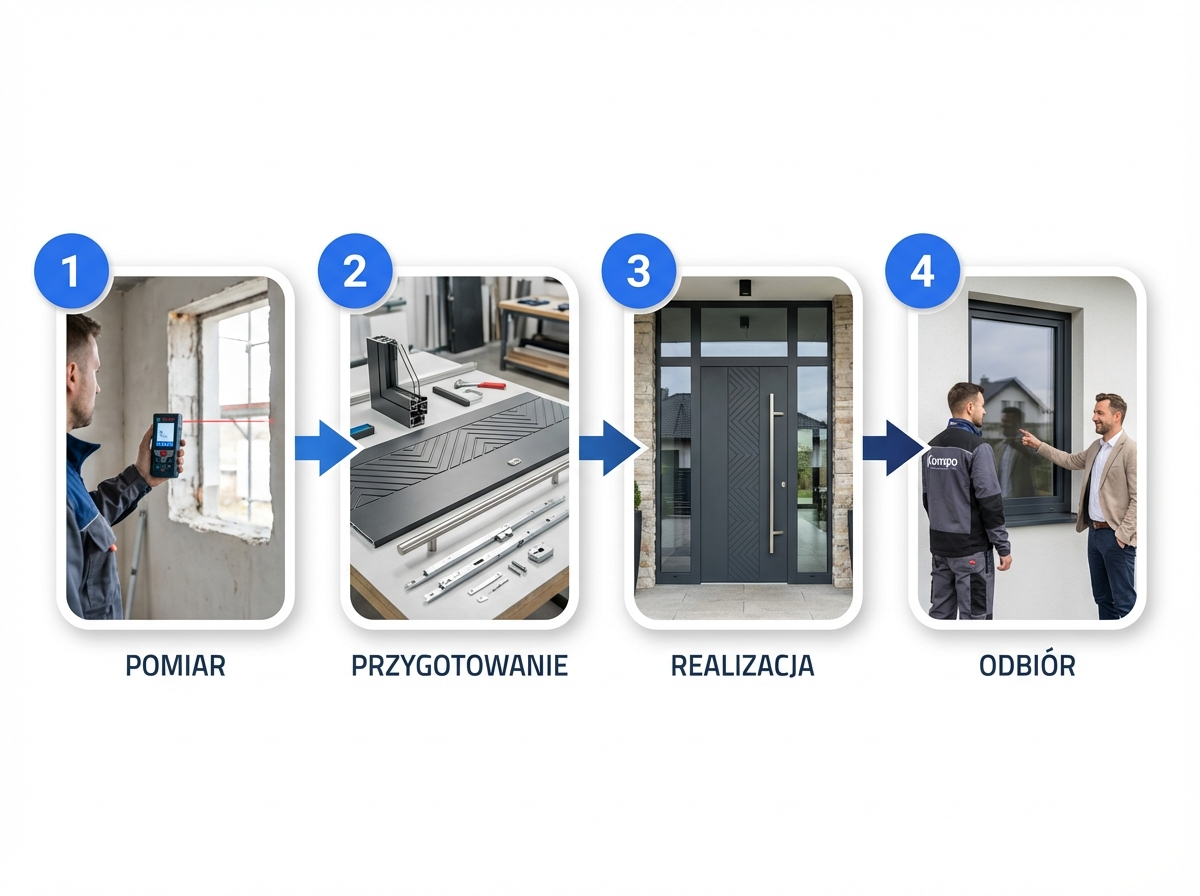 1

POMIAR

2

PRZYGOTOWANIE

3

REALIZACJA

4

Kompo

ODBIÓR